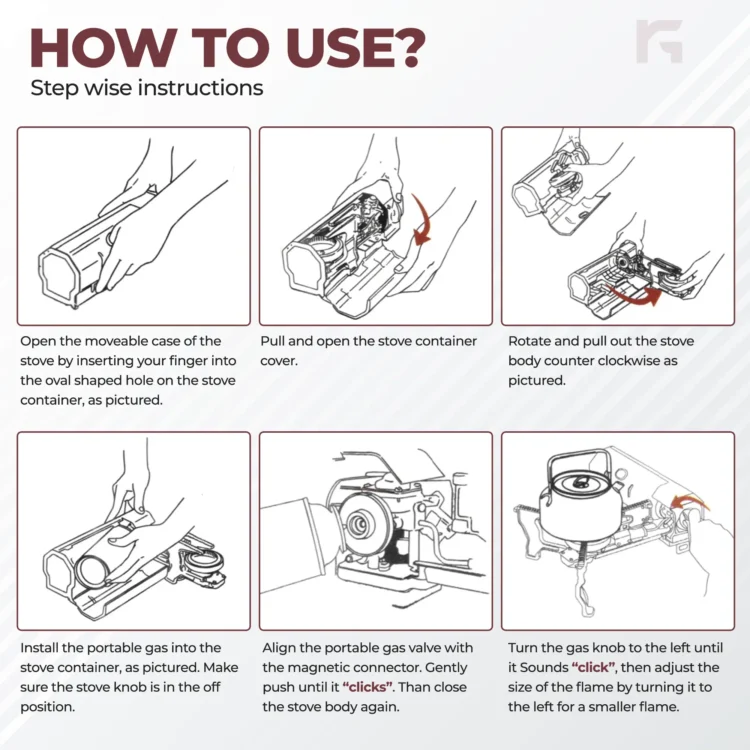 HOW TO USE?

Step wise instructions

Open the moveable case of the stove by inserting your finger into the oval shaped hole on the stove container, as pictured.

Pull and open the stove container cover.

Rotate and pull out the stove body counter clockwise as pictured.

Install the portable gas into the stove container, as pictured. Make sure the stove knob is in the off position.

Align the portable gas valve with the magnetic connector. Gently push until it "clicks". Than close the stove body again.

Turn the gas knob to the left until it Sounds "click", then adjust the size of the flame by turning it to the left for a smaller flame.